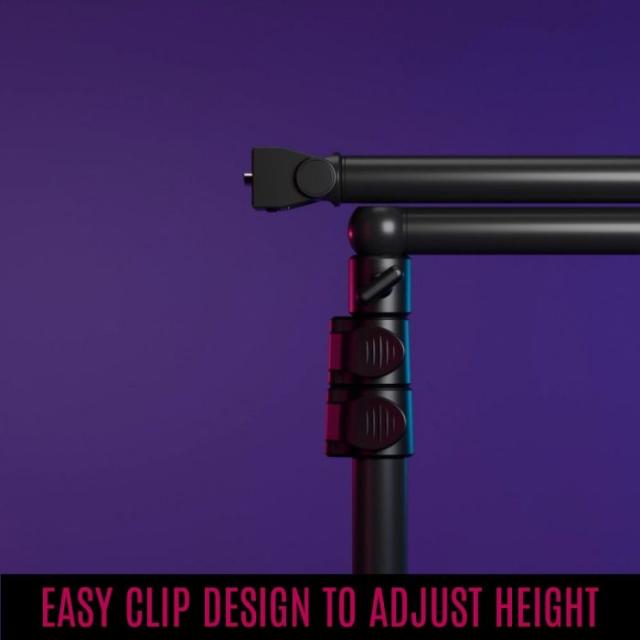 EASY CLIP DESIGN TO ADJUST HEIGHT