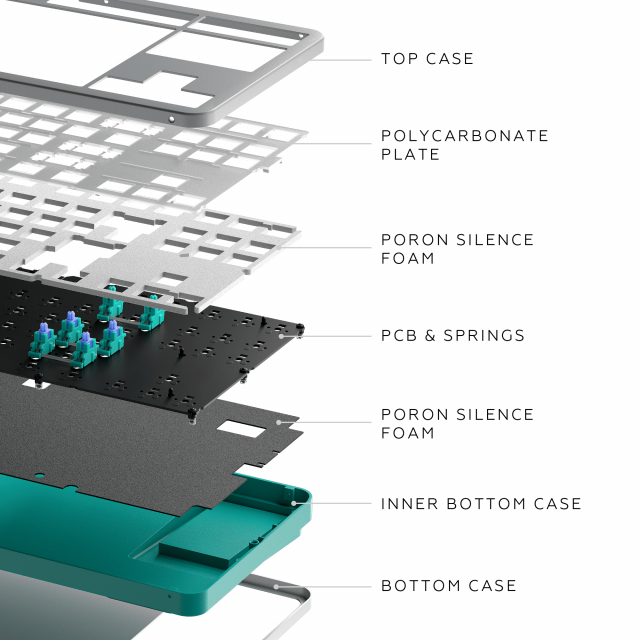 TOP CASE

POLYCARBONATE PLATE

PORON SILENCE FOAM

PCB & SPRINGS

PORON SILENCE FOAM

INNER BOTTOM CASE

BOTTOM CASE