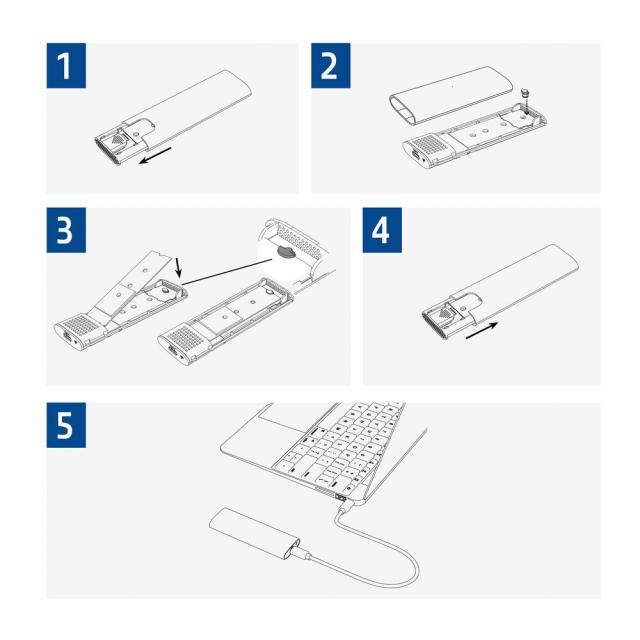 1

2

3

4

5