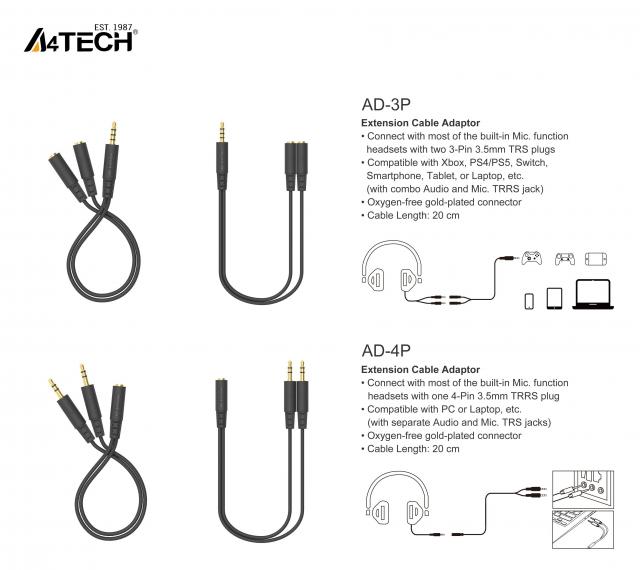 EST. 1987
A4TECH®

AD-3P
Extension Cable Adaptor
• Connect with most of the built-in Mic. function headsets with two 3-Pin 3.5mm TRS plugs
• Compatible with Xbox, PS4/PS5, Switch, Smartphone, Tablet, or Laptop, etc. (with combo Audio and Mic. TRRS jack)
• Oxygen-free gold-plated connector
• Cable Length: 20 cm

AD-4P
Extension Cable Adaptor
• Connect with most of the built-in Mic. function headsets with one 4-Pin 3.5mm TRRS plug
• Compatible with PC or Laptop, etc. (with separate Audio and Mic. TRS jacks)
• Oxygen-free gold-plated connector
• Cable Length: 20 cm