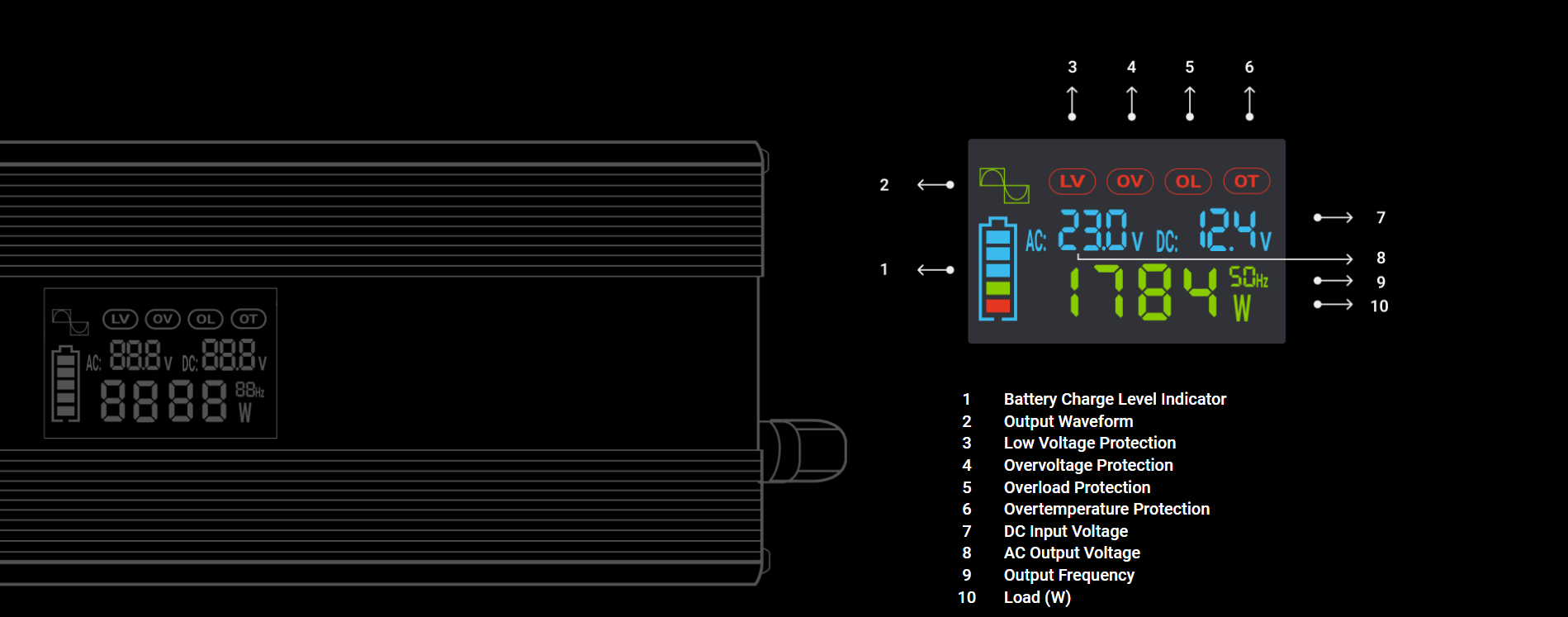 LV OV OL OT
AC: 888 V DC: 888 V
8888 88Hz W

3 4 5 6
2
1
LV OV OL OT
AC: 230 V DC: 12.4 V
1784 50Hz W
7
8
9
10

1 Battery Charge Level Indicator
2 Output Waveform
3 Low Voltage Protection
4 Overvoltage Protection
5 Overload Protection
6 Overtemperature Protection
7 DC Input Voltage
8 AC Output Voltage
9 Output Frequency
10 Load (W)