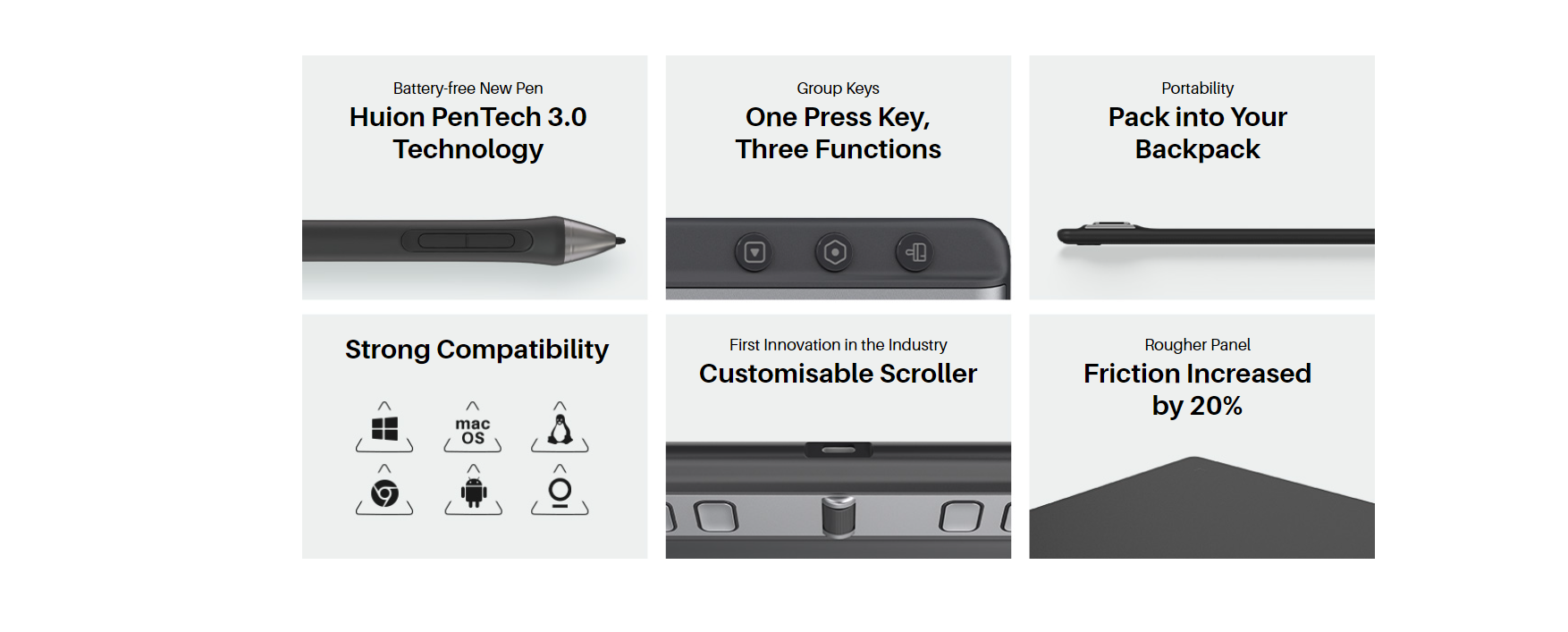 Battery-free New Pen
Huion PenTech 3.0 Technology

Group Keys
One Press Key, Three Functions

Portability
Pack into Your Backpack

Strong Compatibility

mac OS

First Innovation in the Industry
Customisable Scroller

Rougher Panel
Friction Increased by 20%