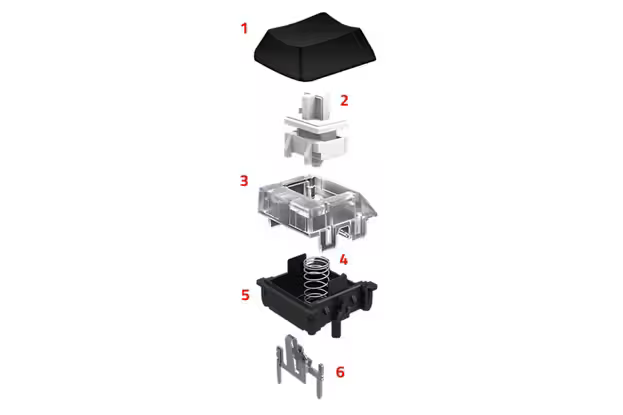 1
2
3
4
5
6