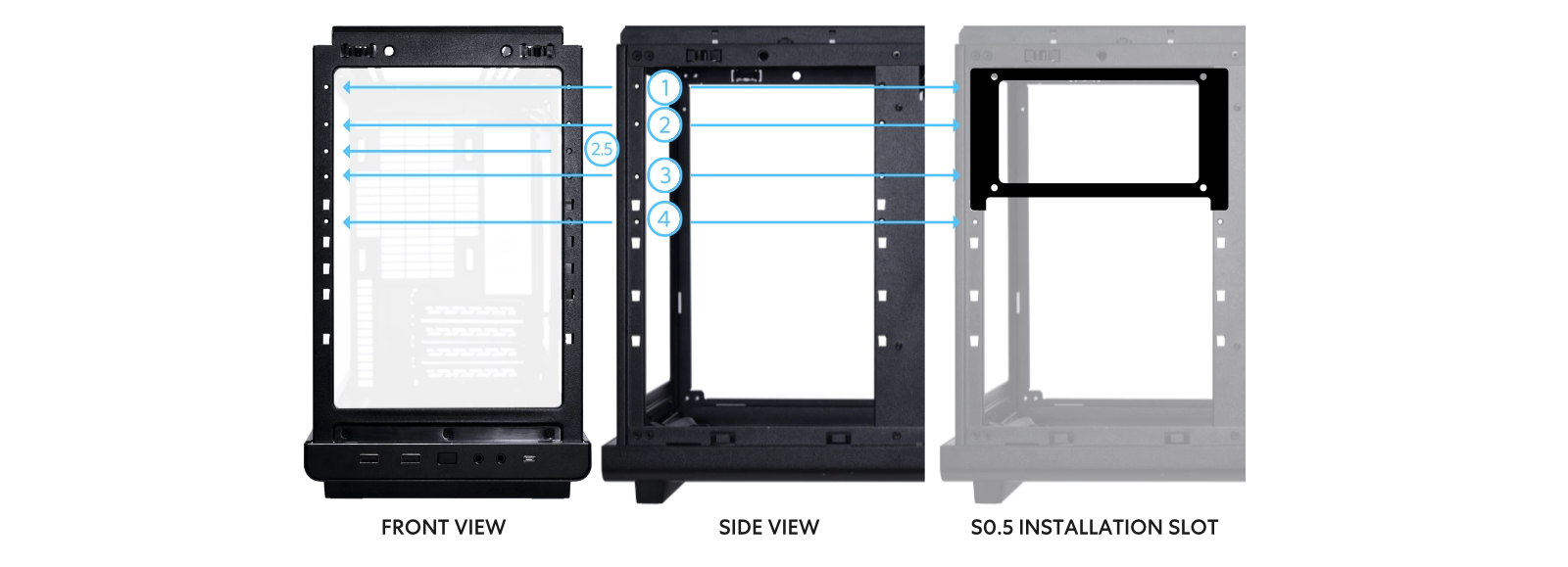 1
2
2.5
3
4

FRONT VIEW

SIDE VIEW

S0.5 INSTALLATION SLOT