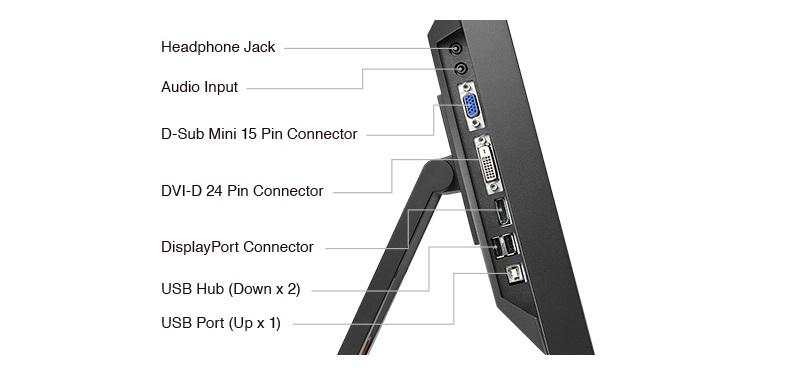 Headphone Jack

Audio Input

D-Sub Mini 15 Pin Connector

DVI-D 24 Pin Connector

DisplayPort Connector

USB Hub (Down x 2)

USB Port (Up x 1)