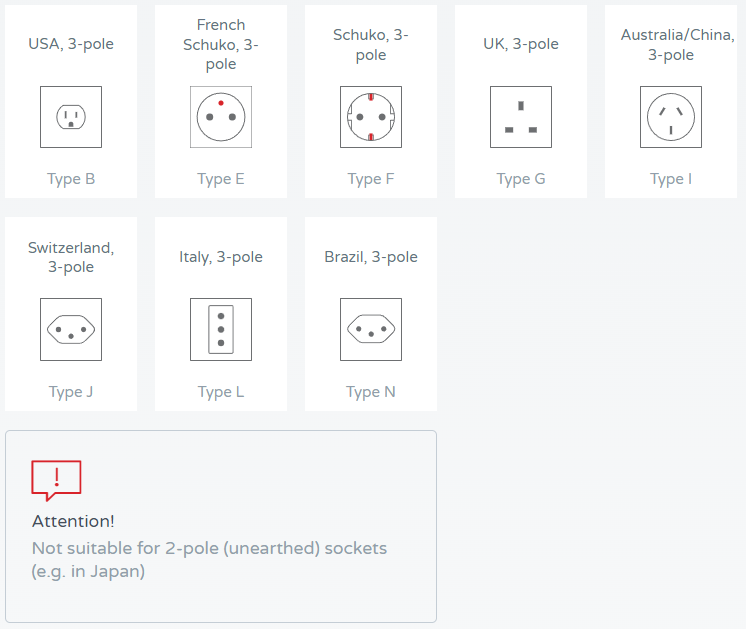 USA, 3-pole

Type B

French Schuko, 3-pole

Type E

Schuko, 3-pole

Type F

UK, 3-pole

Type G

Australia/China, 3-pole

Type I

Switzerland, 3-pole

Type J

Italy, 3-pole

Type L

Brazil, 3-pole

Type N

!

Attention!

Not suitable for 2-pole (unearthed) sockets (e.g. in Japan)